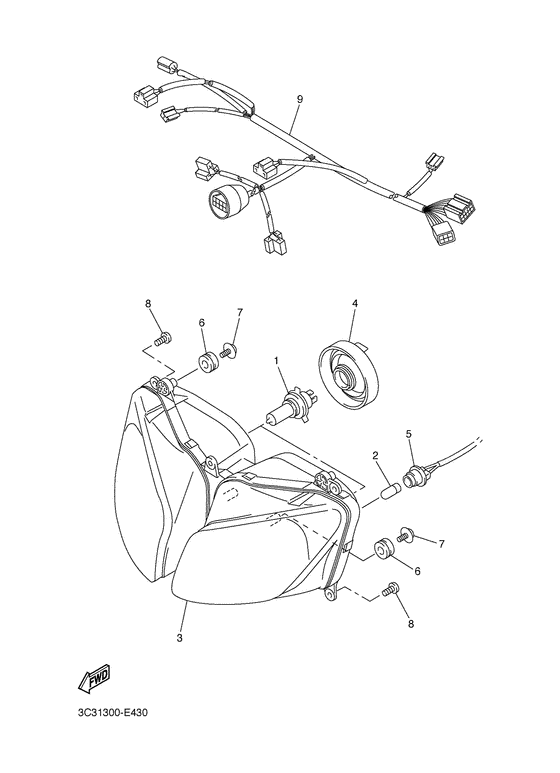 9

8
6
7
4
1
5
2
7
6
8
3

FWD

3C31300-E430