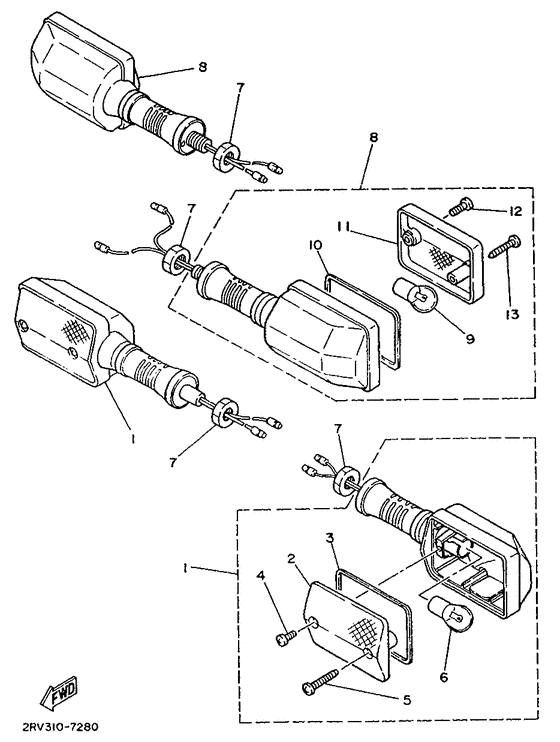 8
7
8
7
12
11
10
13
9
1
7
7
3
2
1
4
6
5
FWD
2RV310-7280