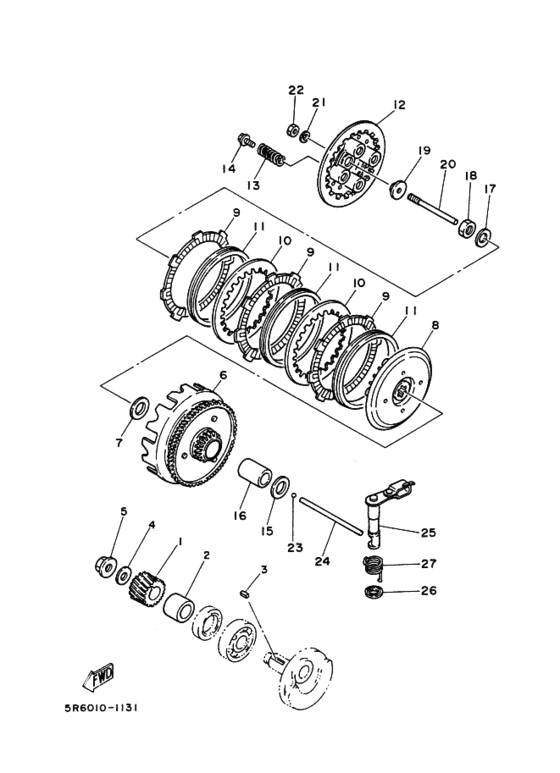 22
21
12
14
13
19
20
18
17
9
11
10
9
11
10
9
11
8
6
7
16
15
23
24
25
27
26
5
4
1
2
3
FWD
5R6010-1131