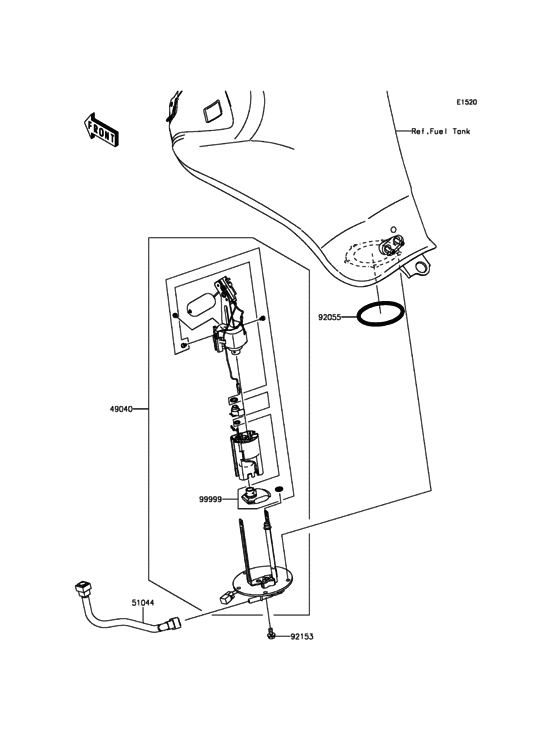 E1520

FRONT

Ref.Fuel Tank

92055

49040

99999

51044

92153