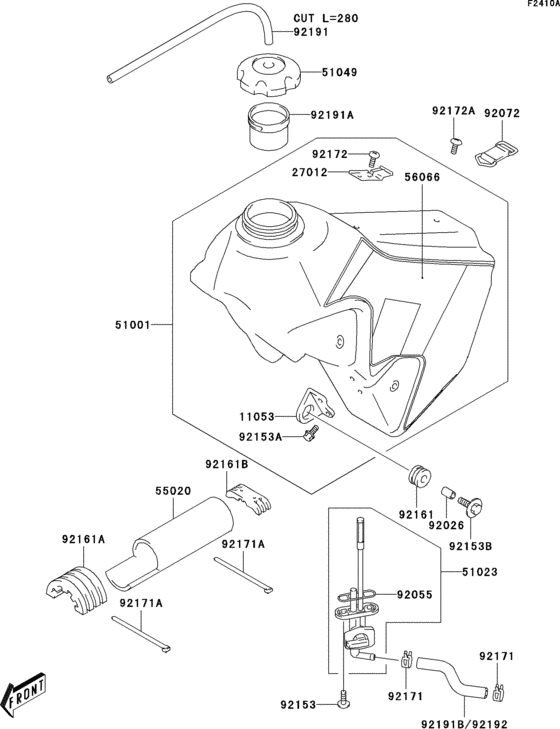 F2410A

CUT L=280
92191
51049
92191A
92172A
92072
92172
27012
56066
51001
11053
92153A
92161B
55020
92161
92026
92153B
92161A
92171A
51023
92055
92171A
92171
92171
92153
92191B/92192
FRONT