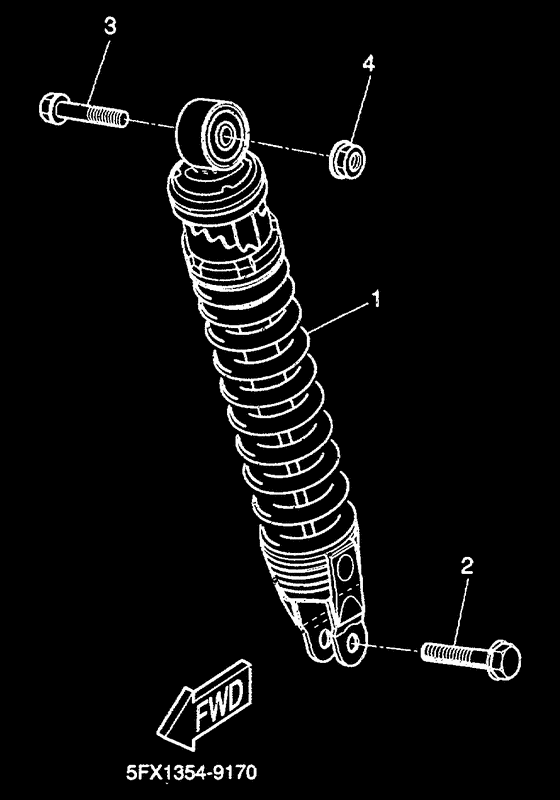 3

4

1

2

FWD

5FX1354-9170