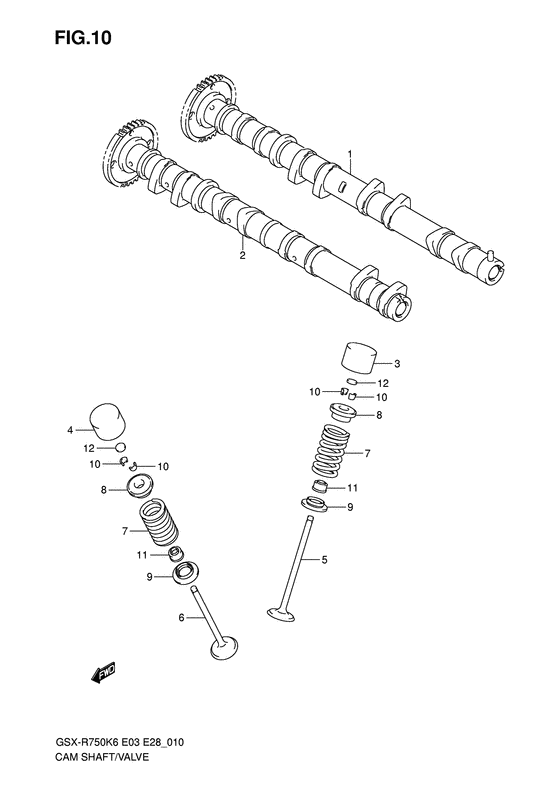 FIG.10

1

2

3

12

10

10

8

7

11

9

5

4

12

10

10

8

7

11

9

6

FWD

GSX-R750K6 E03 E28_010
CAM SHAFT/VALVE