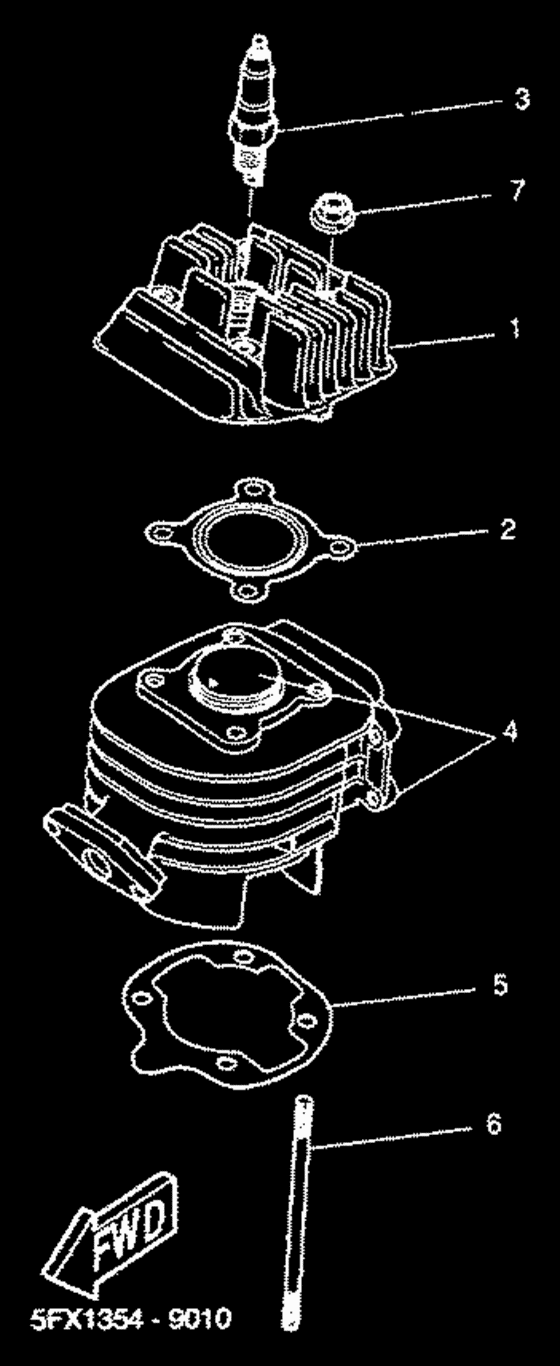 3
7
1
2
4
5
6
FWD
5FX1354 - 9010