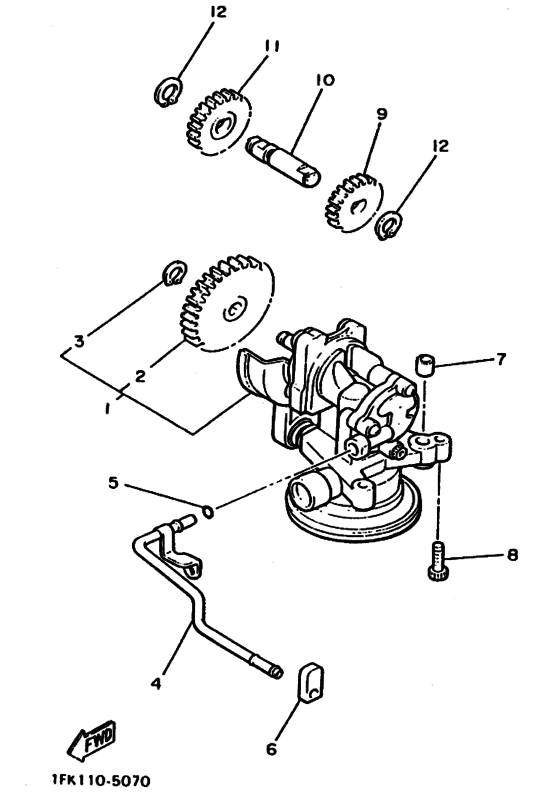 12
11
10
9
12
3
2
1
7
5
8
4
6
FWD
1FK110-5070