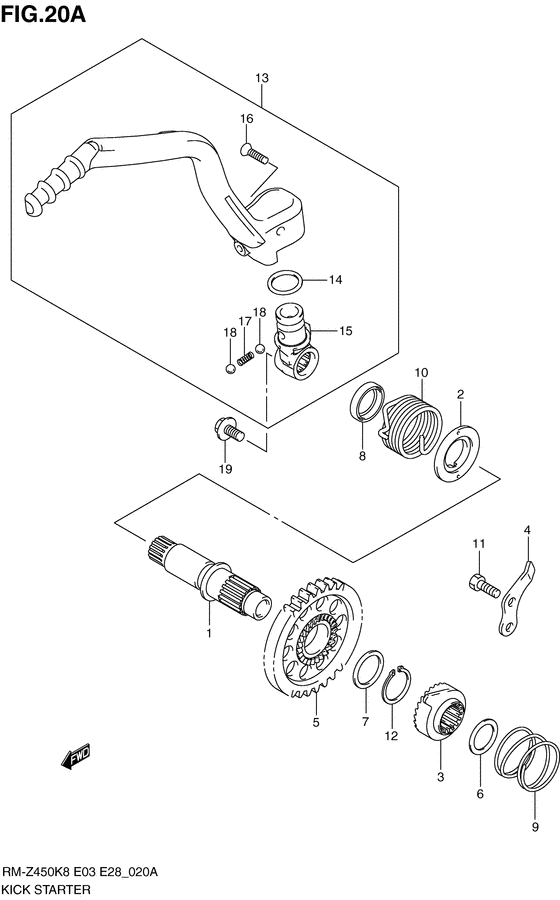 FIG.20A

13

16

14

18

17

18

15

10

2

8

19

4

11

1

5

7

12

3

6

9

FWD

RM-Z450K8 E03 E28_020A
KICK STARTER