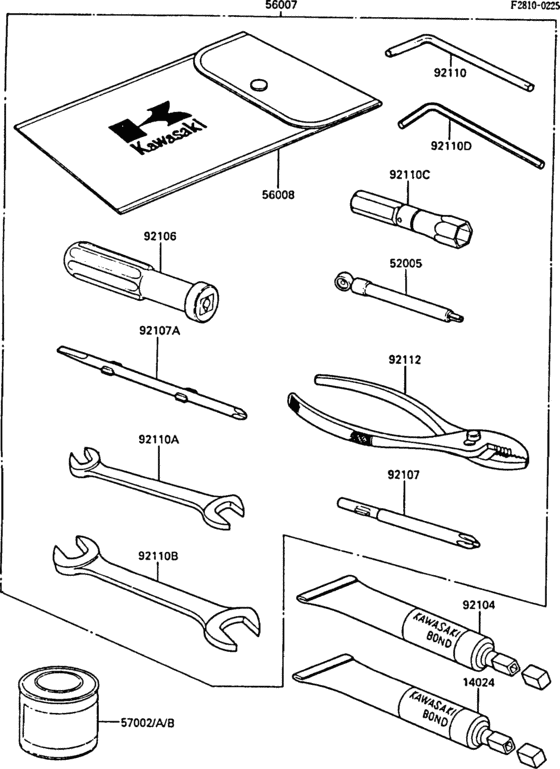 56007

F2810-0225

Kawasaki

92110

92110D

56008

92110C

92106

52005

92107A

92112

92110A

92107

92110B

92104

KAWASAKI BOND

14024

KAWASAKI BOND

57002/A/B