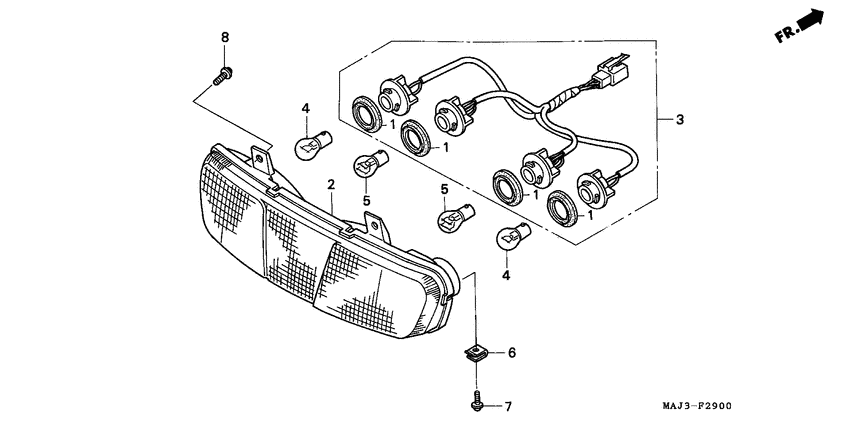 FR.

8

4

1

1

3

2

5

5

1

1

4

6

7

MAJ3-F2900