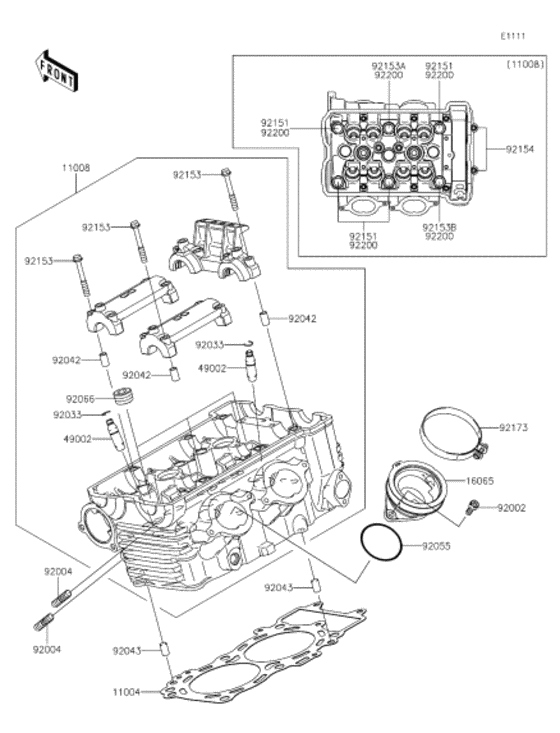 E1111

FRONT

(11008)

92153A
92200

92151
92200

92151
92200

92154

92151
92200

92153B
92200

11008

92153

92153

92153

92042

92042

92042

92033

49002

92066

92033

49002

92173

16065

92002

92055

92004

92004

92043

92043

11004