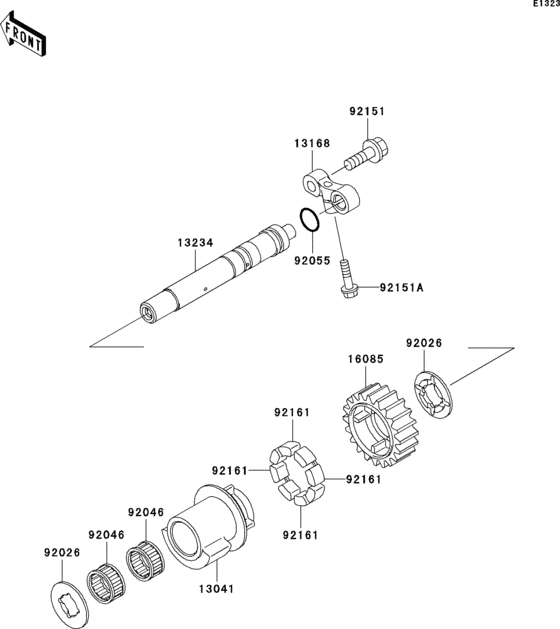 E1323

FRONT

92151

13168

13234

92055

92151A

92026

16085

92161

92161

92161

92161

92046

92046

92026

13041