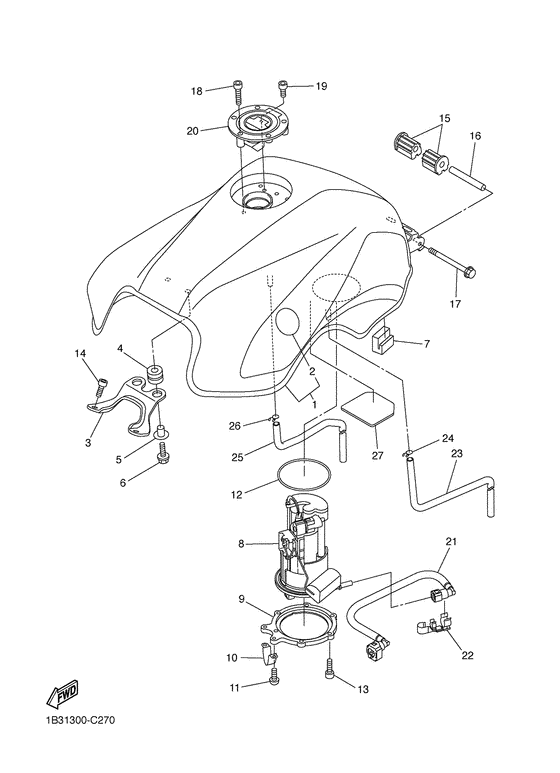 18
19
20
15
16
17
7
14
4
2
1
3
5
6
26
25
27
24
23
12
8
21
9
22
10
11
13
FWD
1B31300-C270