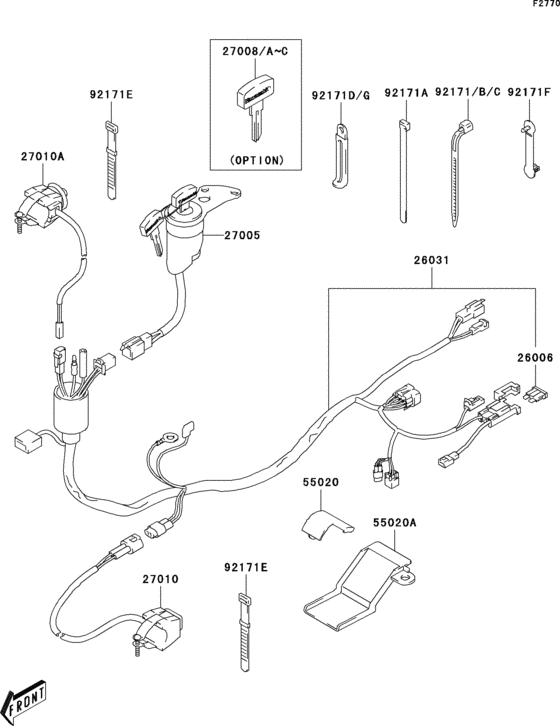 F2770

27008/A~C

(OPTION)

92171E

92171D/G

92171A

92171/B/C

92171F

27010A

27005

26031

26006

55020

55020A

27010

92171E

FRONT