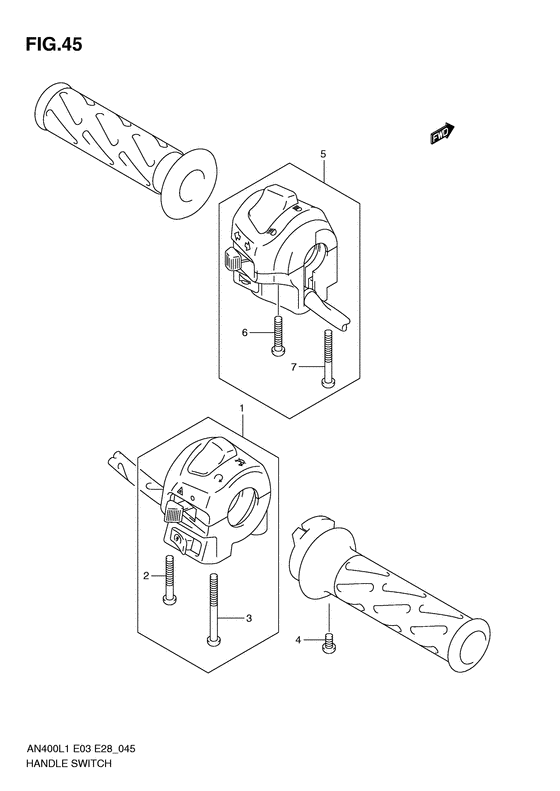 FIG.45

FWD

5

6

7

1

2

3

4

AN400L1 E03 E28_045
HANDLE SWITCH