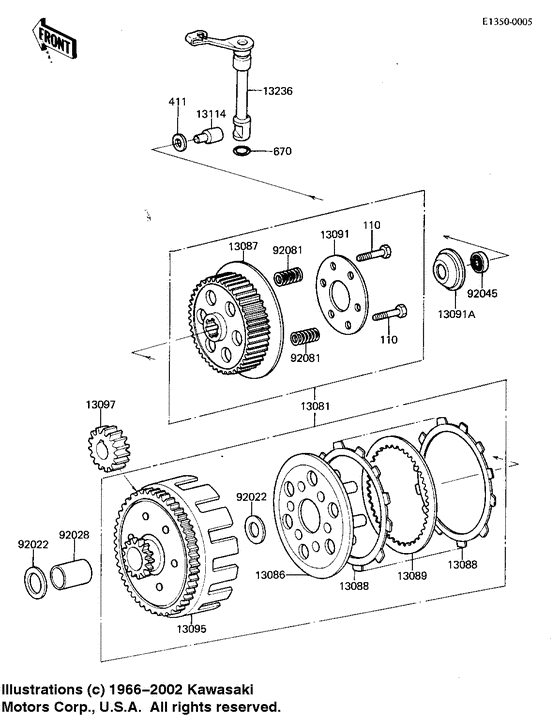 E1350-0005

FRONT

13236
411
13114
670
13087
92081
13091
110
92045
13091A
110
92081
13081
13097
92022
92022
92028
13086
13088
13089
13088
13095

Illustrations (c) 1966–2002 Kawasaki Motors Corp., U.S.A. All rights reserved.