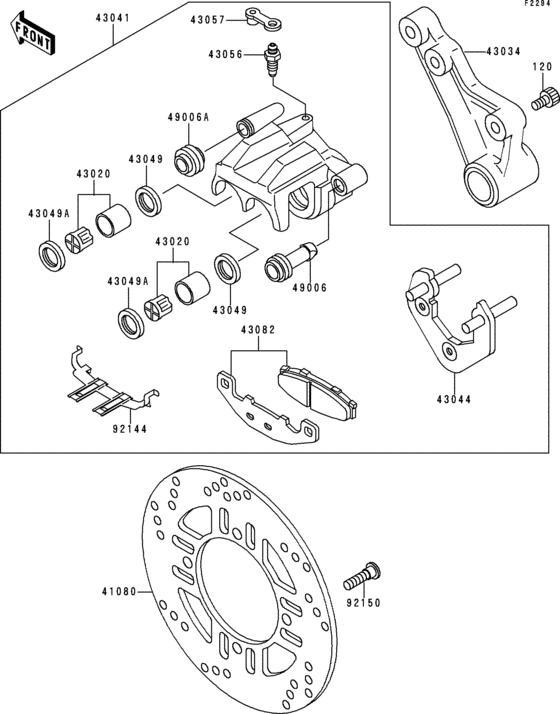 F2294

FRONT

43041
43057
43056
43034
120
49006A
43049
43020
43049A
43020
43049A
43049
49006
43082
43044
92144
41080
92150