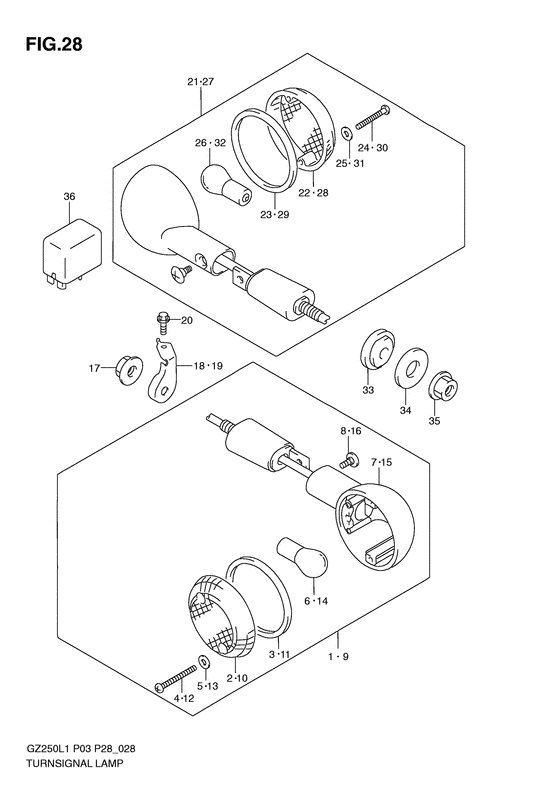 FIG.28

21·27

26·32

24·30

25·31

22·28

23·29

36

20

17

18·19

33

34

35

8·16

7·15

6·14

3·11

1·9

2·10

5·13

4·12

GZ250L1 P03 P28_028
TURNSIGNAL LAMP