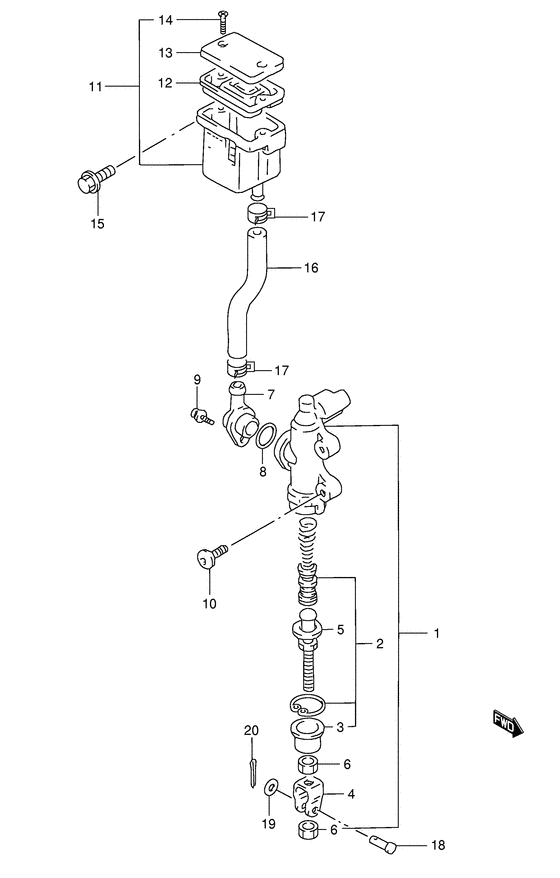 14
13
12
11
15
17
16
17
9
7
8
10
5
2
1
3
20
6
4
19
6
18
FWD