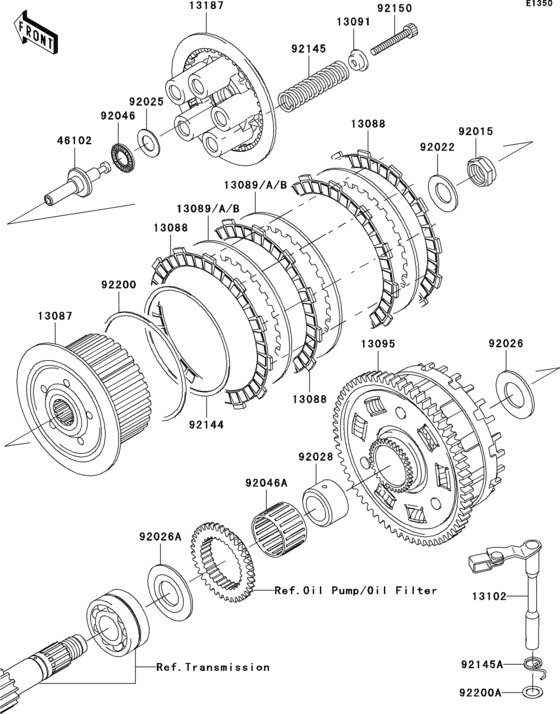 E1350

FRONT

13187

92150

13091

92145

92025

92046

46102

13088

92015

92022

13089/A/B

13089/A/B

13088

92200

13087

13095

92026

13088

92144

92028

92046A

92026A

Ref.Oil Pump/Oil Filter

13102

Ref.Transmission

92145A

92200A