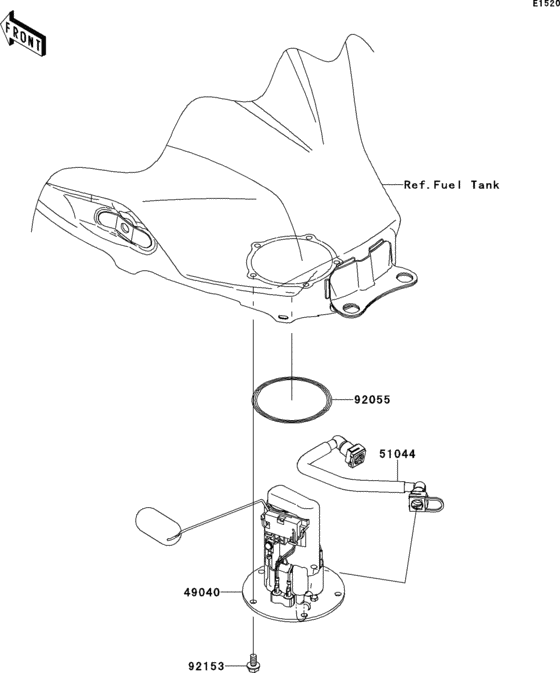 E1520

FRONT

Ref.Fuel Tank

92055

51044

49040

92153