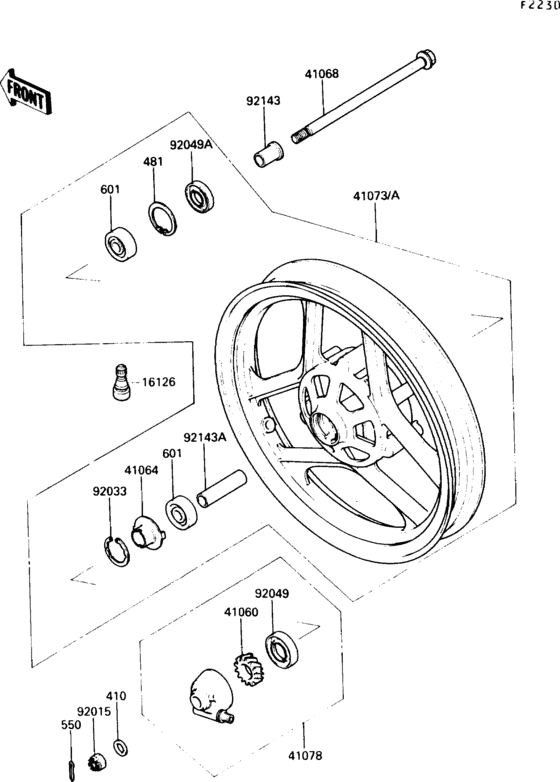 F2230

FRONT

41068
92143
92049A
481
601
41073/A
16126
92143A
601
41064
92033
92049
41060
410
92015
550
41078