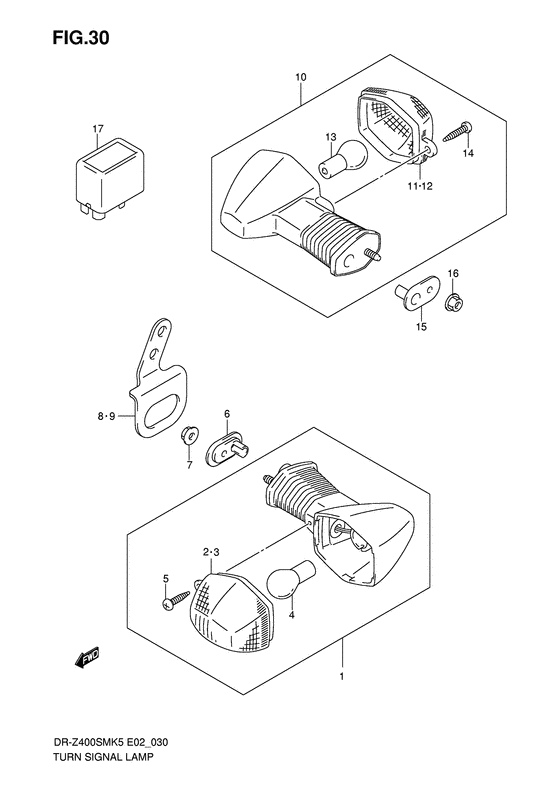 FIG.30

10

17

13

14

11·12

16

15

8·9

6

7

2·3

5

4

FWD

1

DR-Z400SMK5 E02_030
TURN SIGNAL LAMP