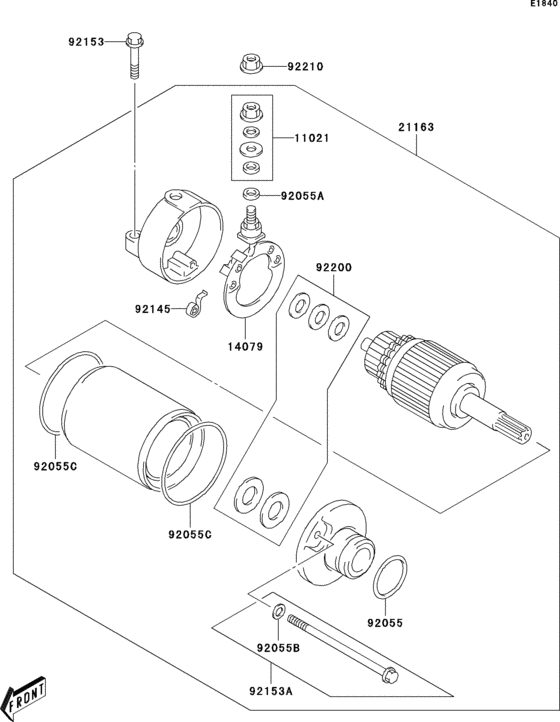 E1840

92153

92210

11021

21163

92055A

92200

92145

14079

92055C

92055C

92055

92055B

92153A

FRONT