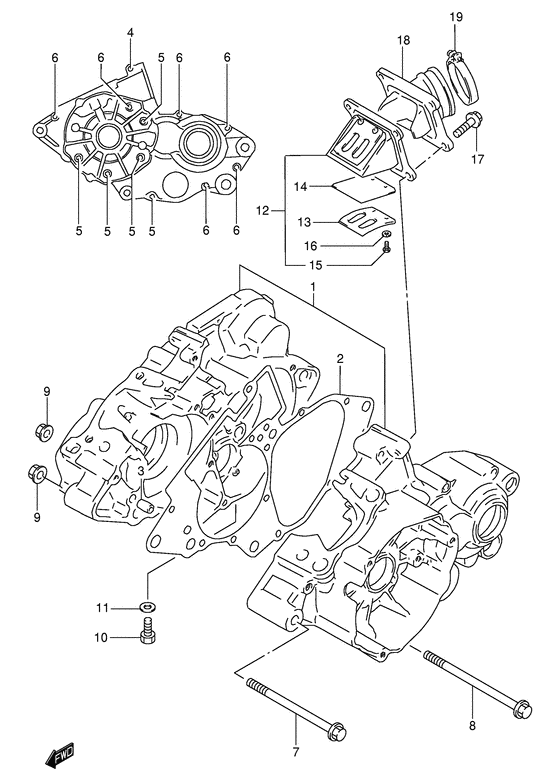 4
6
6
5
6
6
5
5
5
5
6
6
19
18
17
14
12
13
16
15
1
2
9
3
9
11
10
8
7
FWD