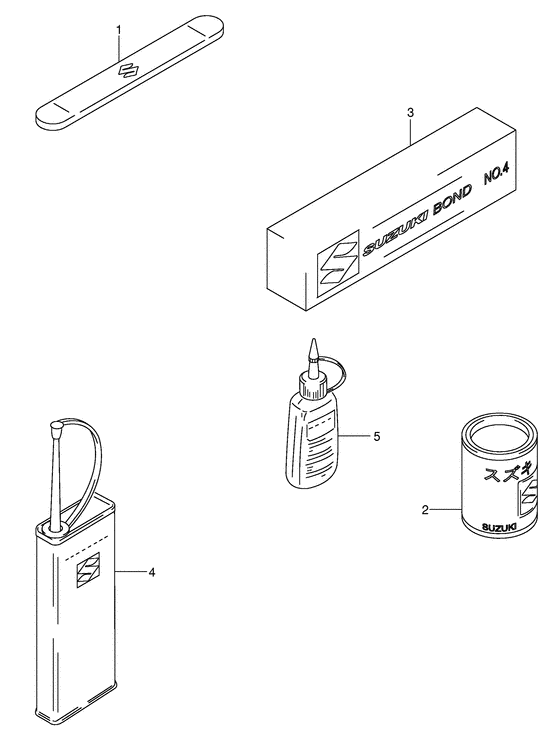 1

3

SUZUKI BOND NO.4

5

4

スズキ

SUZUKI

2