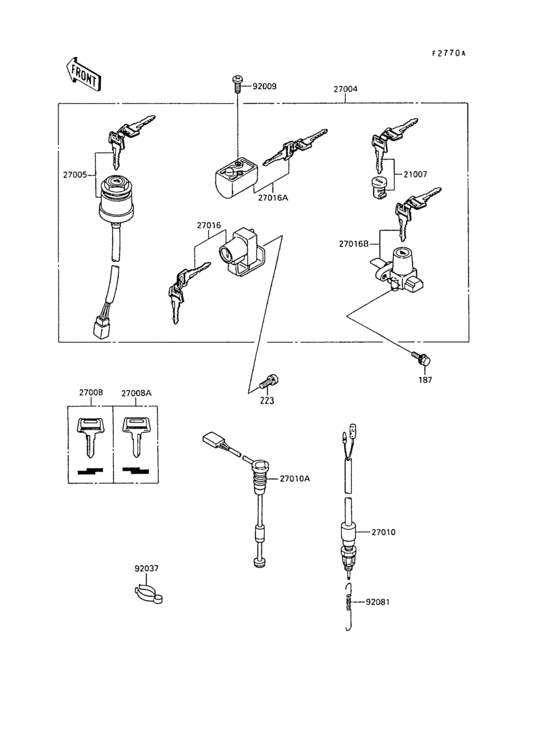 F2770A

FRONT

92009
27004
27005
27016A
21007
27016
27016B
187
223
27008
27008A
27010A
27010
92037
92081