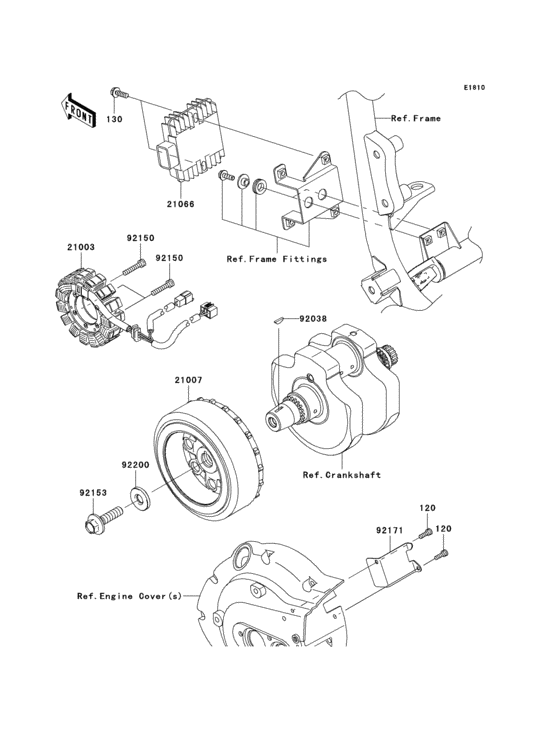 E1810

FRONT

130

Ref.Frame

21066

Ref.Frame Fittings

21003

92150

92150

92038

21007

92200

92153

Ref.Crankshaft

120

92171

120

Ref.Engine Cover(s)