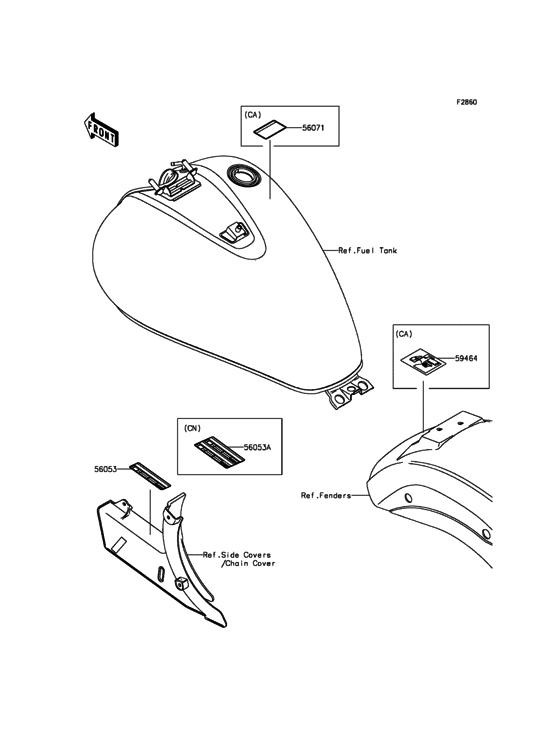 F2860

FRONT

(CA)
56071

Ref.Fuel Tank

(CA)
59464

(CN)
56053A

56053

Ref.Fenders

Ref.Side Covers
/Chain Cover