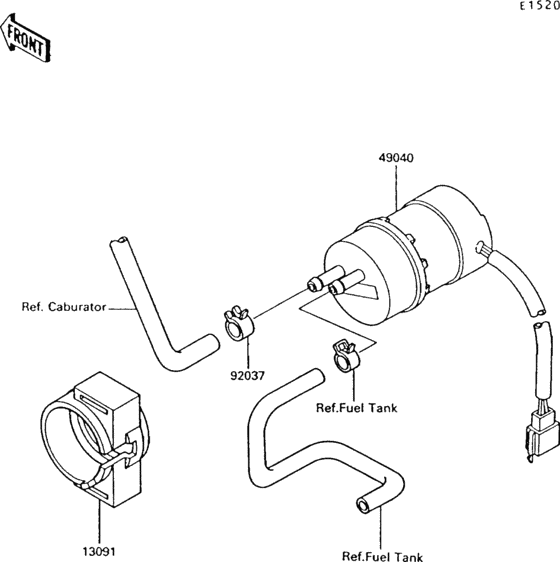 E1520

FRONT

49040

Ref. Caburator

92037

Ref.Fuel Tank

13091

Ref.Fuel Tank