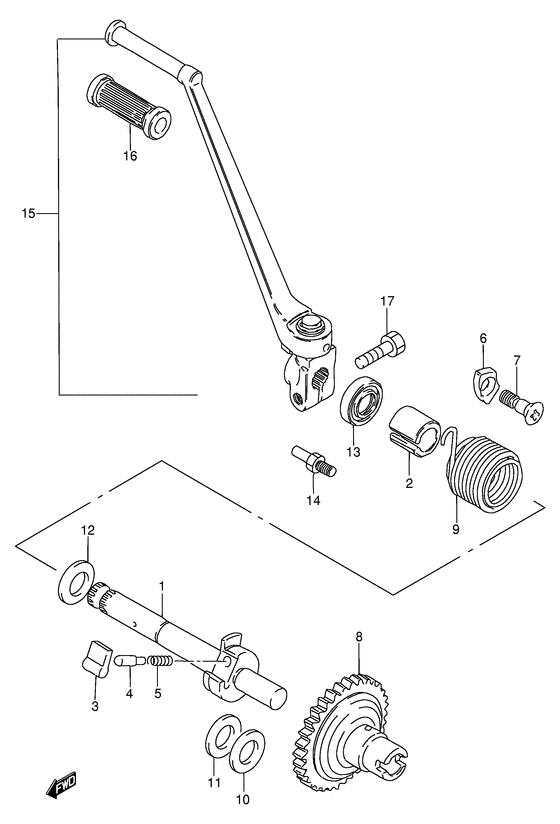 16
15
17
6
7
13
2
14
9
12
1
8
3
4
5
11
10
FWD