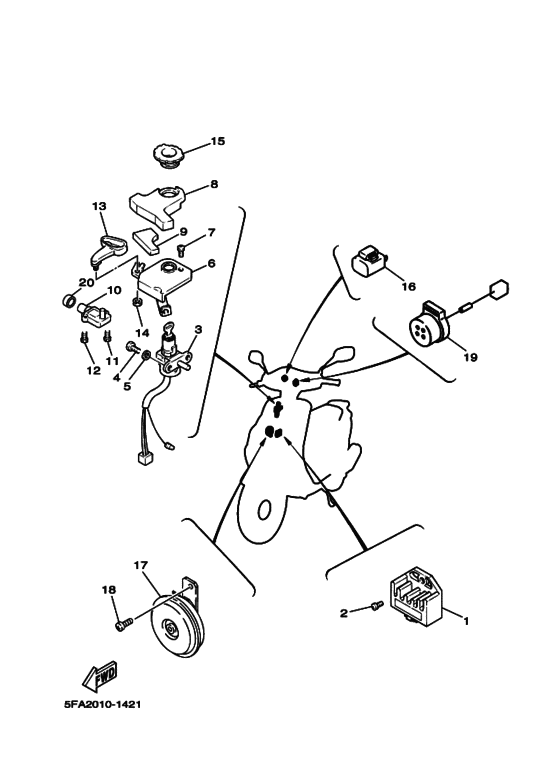 15
8
13
9
7
6
20
10
14
3
12
11
4
5
16
19
17
18
2
1
FWD
5FA2010-1421