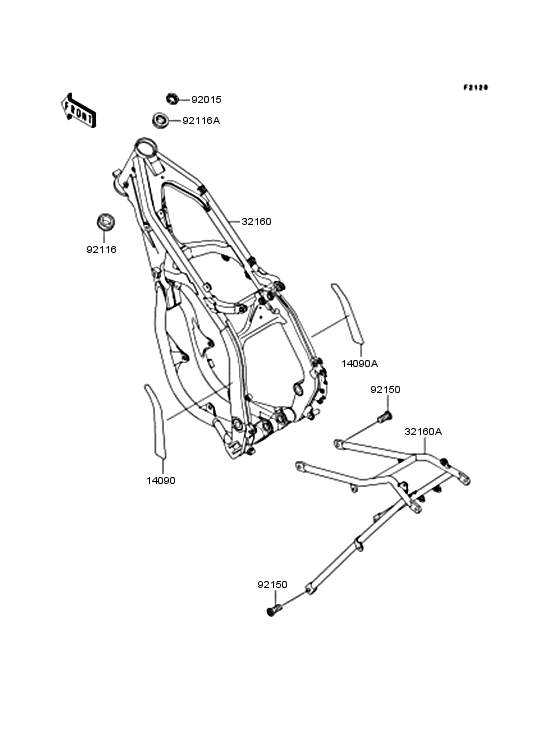 F2120

FRONT

92015

92116A

32160

92116

14090A

92150

32160A

14090

92150