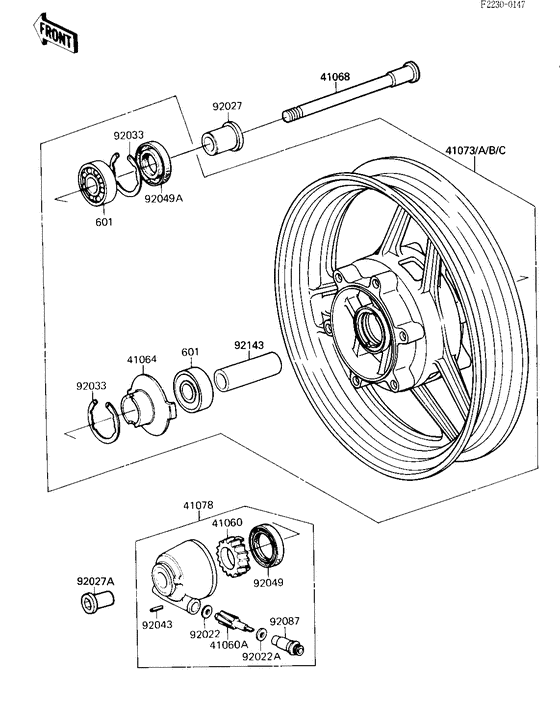 F2230-0147

FRONT

41068

92027

41073/A/B/C

92033

92049A

601

41064

601

92143

92033

41078

41060

92049

92027A

92043

92022

41060A

92087

92022A