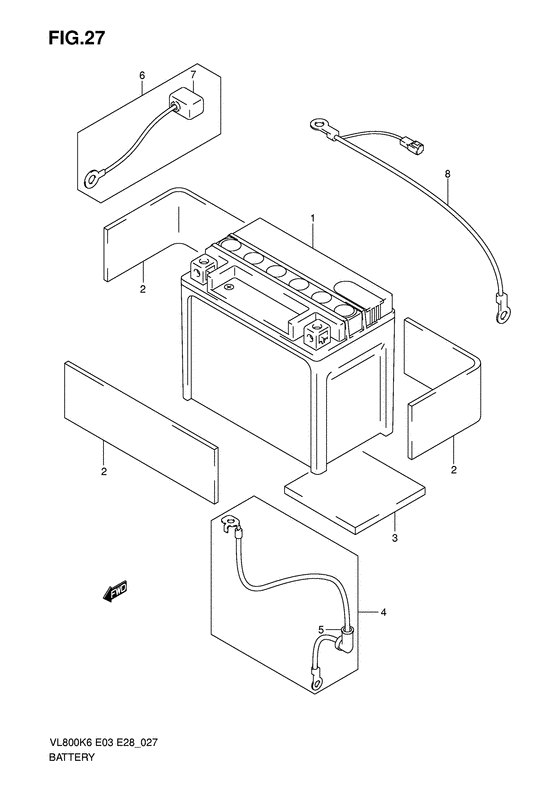 FIG.27

6
7
8
1
2
2
2
3
FWD
4
5

VL800K6 E03 E28_027
BATTERY