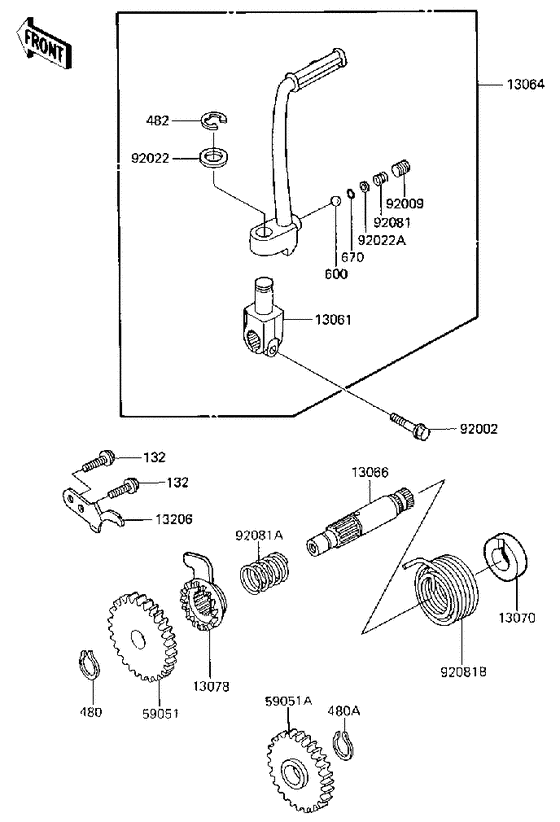 FRONT

13064

482

92022

92009

92081

92022A

670

600

13061

92002

132

132

13206

13066

92081A

13070

92081B

13078

480

59051

59051A

480A