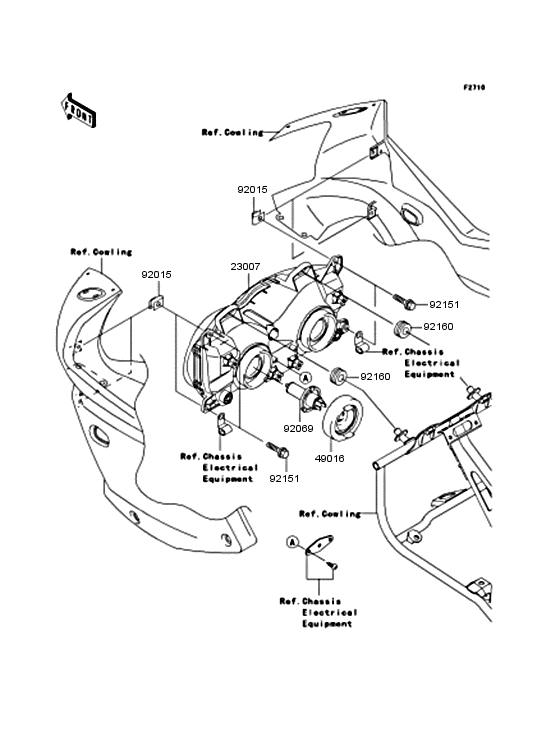 F2710

FRONT

Ref.Cowling

92015

Ref.Cowling

92015

23007

92151

92160

Ref.Chassis Electrical Equipment

A

92160

92069

49016

Ref.Chassis Electrical Equipment

92151

Ref.Cowling

A

Ref.Chassis Electrical Equipment