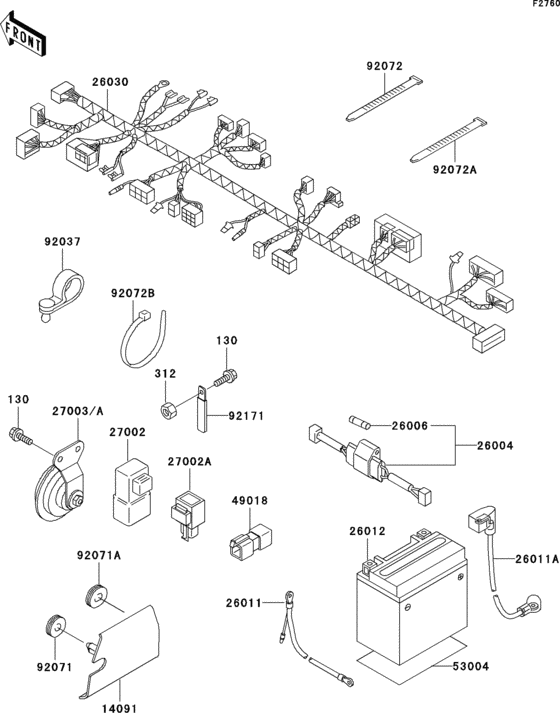 F2760

FRONT

26030

92072

92072A

92037

92072B

130

312

92171

130

27003/A

27002

27002A

49018

26006

26004

26012

26011A

92071A

26011

92071

53004

14091