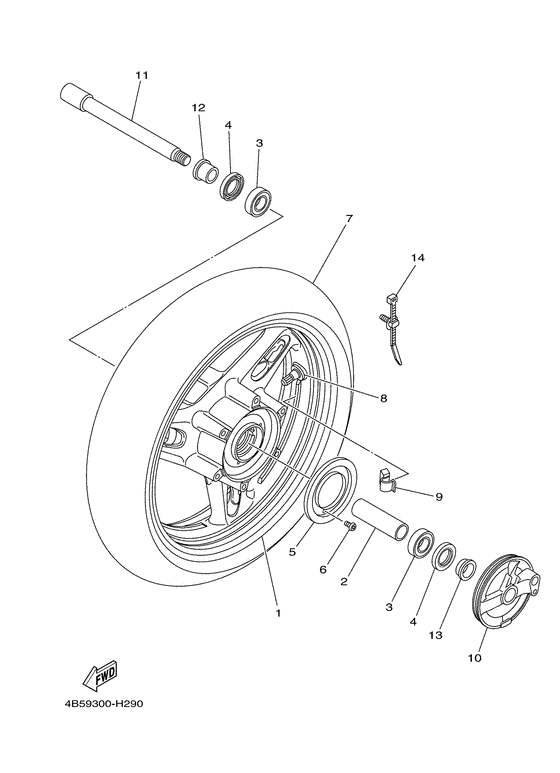 11
12
4
3
7
14
8
9
5
6
2
3
4
13
10
1
FWD
4B59300-H290