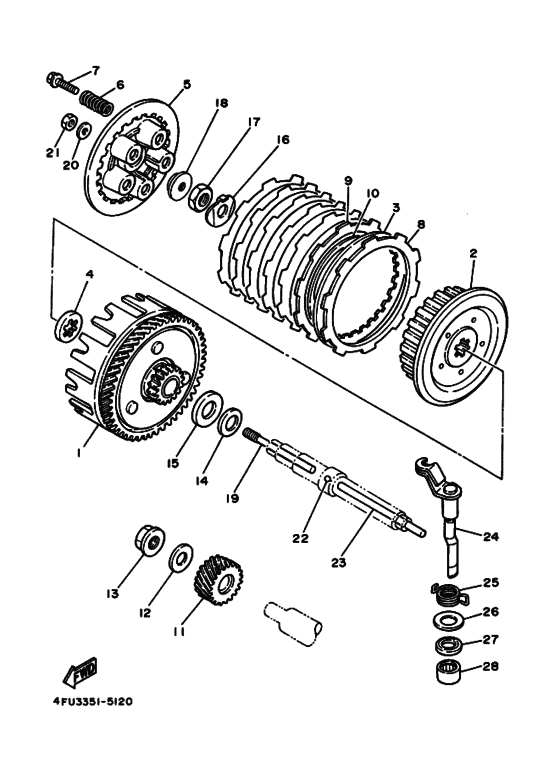 7
6
5
18
17
16
21
20
9
10
3
8
2
4
1
15
14
19
22
23
24
13
12
11
25
26
27
28
FWD
4FU3351-5120