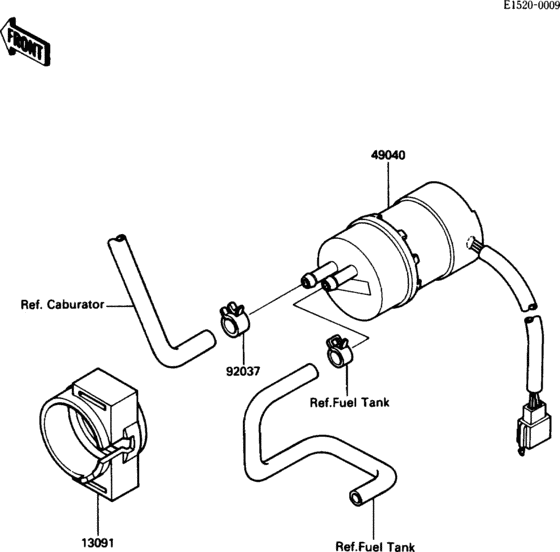 E1520-0009

FRONT

49040

Ref. Caburator

92037

Ref.Fuel Tank

13091

Ref.Fuel Tank