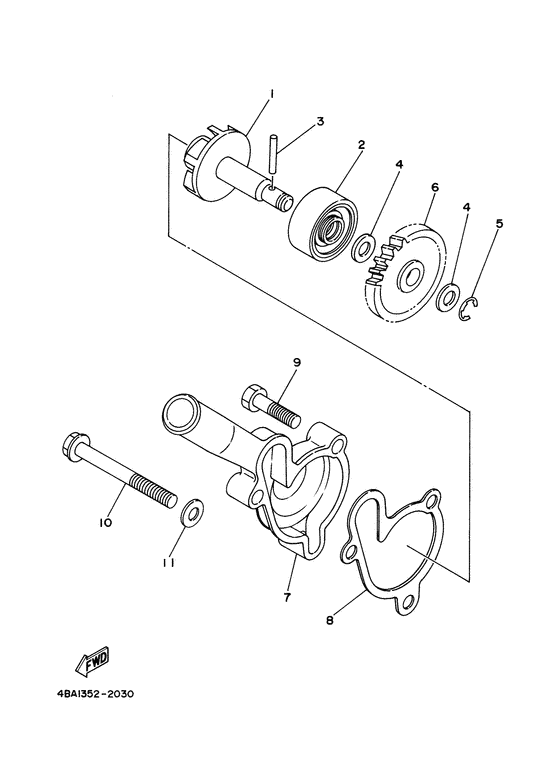 1
3
2
4
6
4
5
9
10
11
7
8
FWD
4BA1352-2030