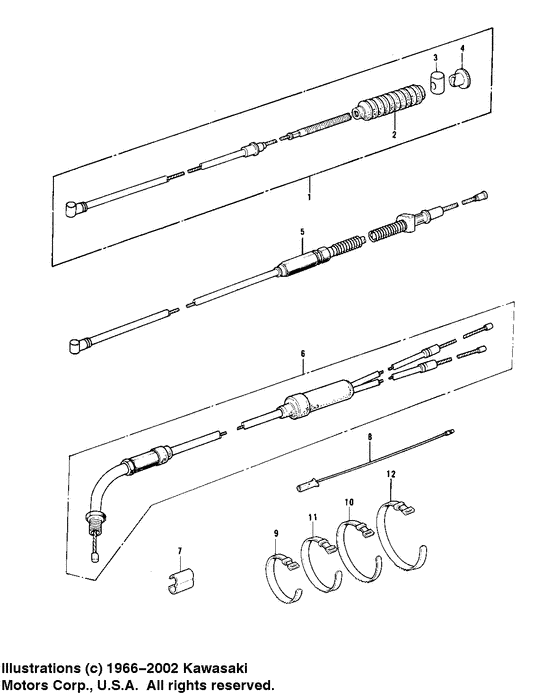 3
4
2
1
5
6
8
12
10
11
9
7

Illustrations (c) 1966–2002 Kawasaki Motors Corp., U.S.A. All rights reserved.