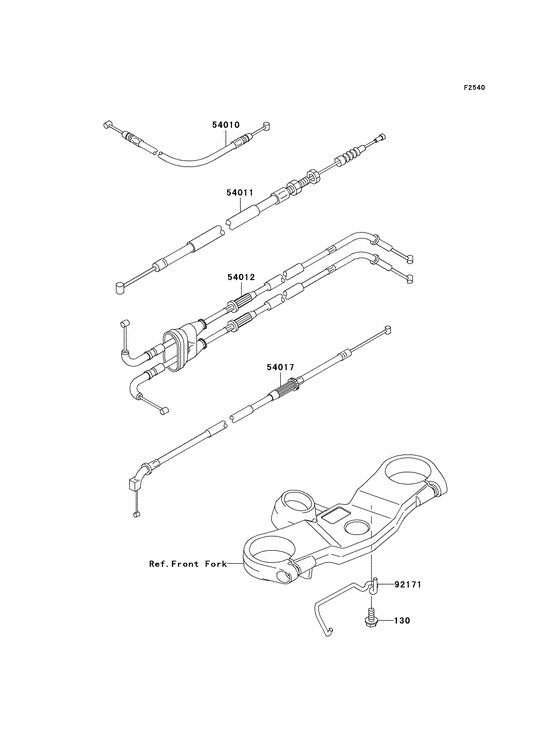 F2540

54010

54011

54012

54017

Ref.Front Fork

92171

130