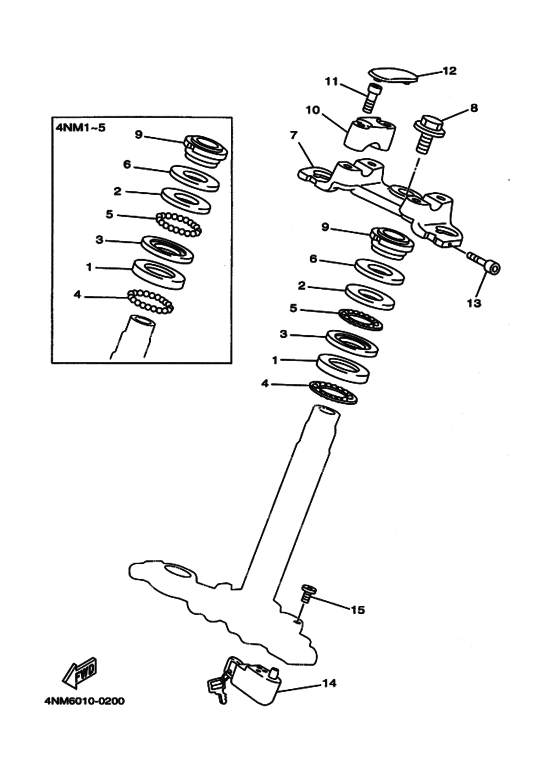 4NM1~5
9
6
2
5
3
1
4

12
11
10
8
7
9
6
2
5
3
1
4
13
15
14

FWD
4NM6010-0200