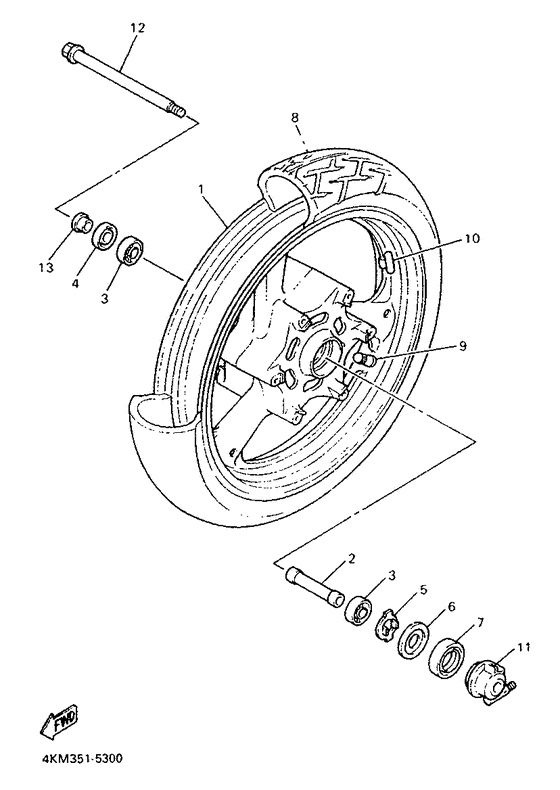 12
8
1
10
13
4
3
9
2
3
5
6
7
11
FWD
4KM351-5300