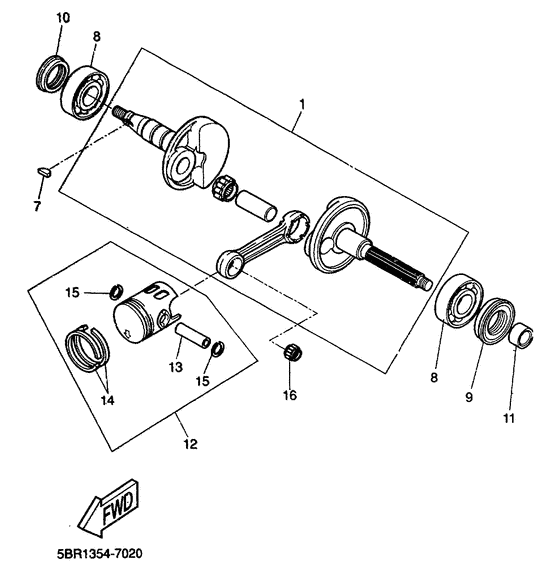 10
8
1
7
15
13
15
14
12
16
8
9
11
FWD
5BR1354-7020