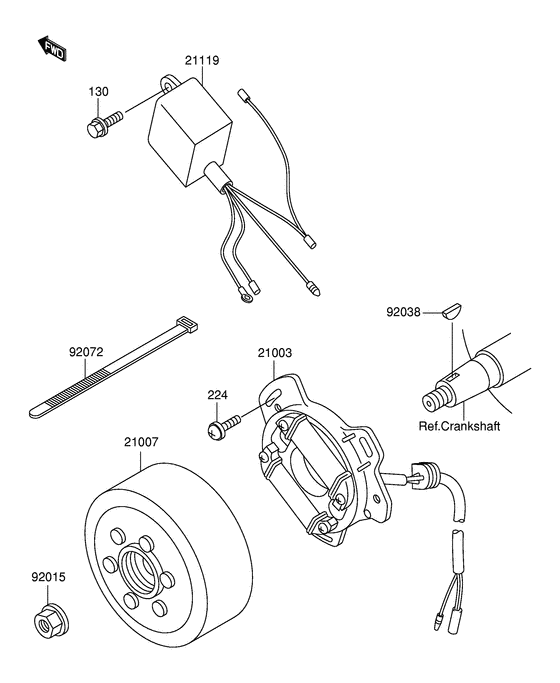 FWD

21119

130

92038

92072

21003

224

Ref.Crankshaft

21007

92015